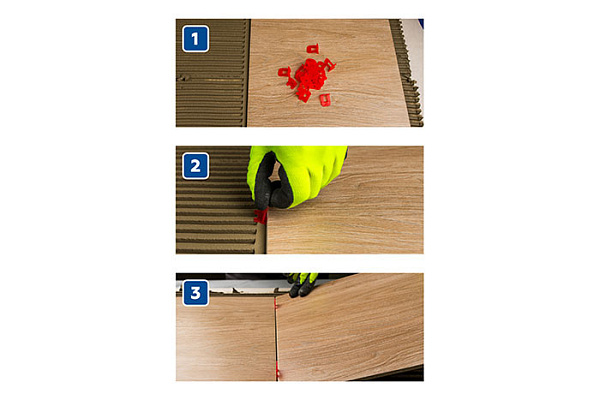 1

2

3