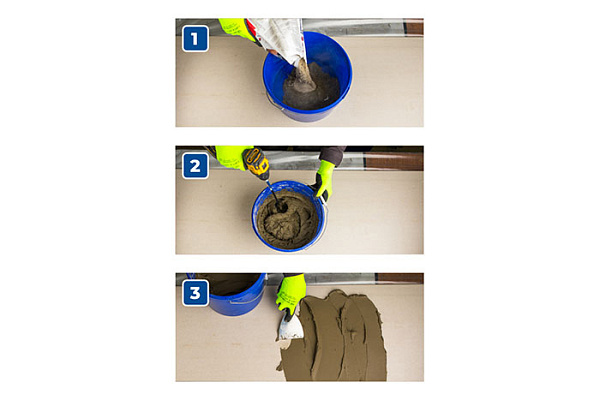 1

2

3