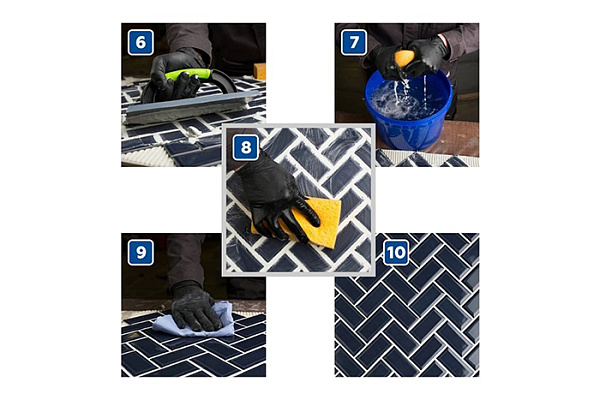 6

7

8

9

10