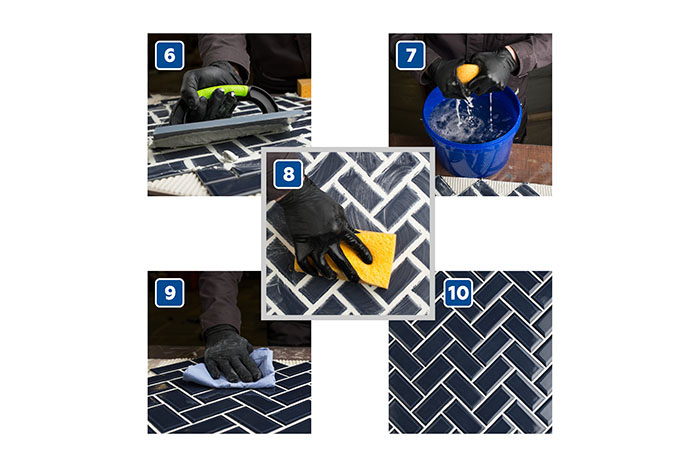 6

7

8

9

10