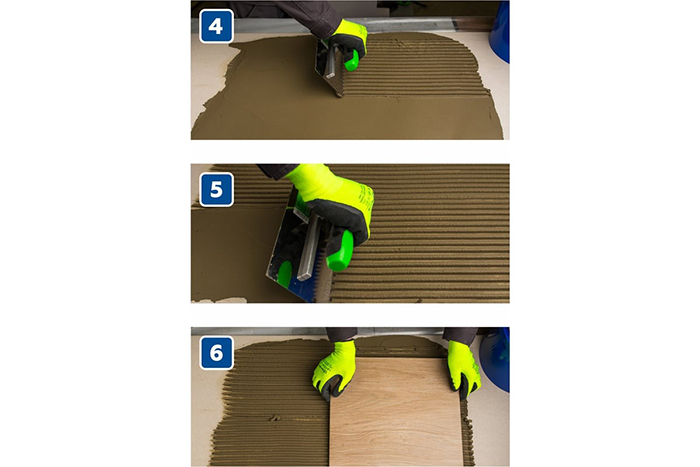 4

5

6